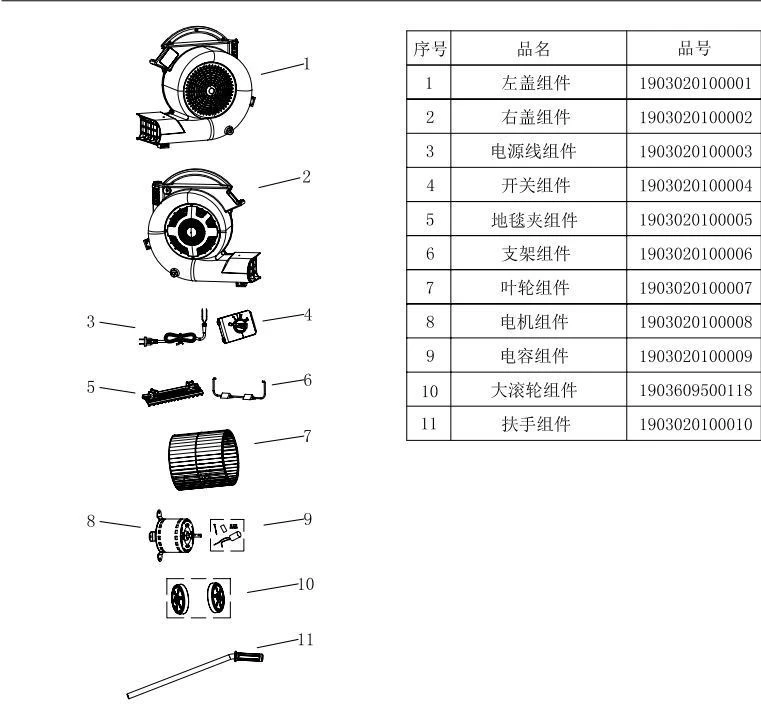 1

2

3

4

5

6

7

8

9

10

11

| 序号 | 品名 | 品号 |
|---|---|---|
| 1 | 左盖组件 | 1903020100001 |
| 2 | 右盖组件 | 1903020100002 |
| 3 | 电源线组件 | 1903020100003 |
| 4 | 开关组件 | 1903020100004 |
| 5 | 地毯夹组件 | 1903020100005 |
| 6 | 支架组件 | 1903020100006 |
| 7 | 叶轮组件 | 1903020100007 |
| 8 | 电机组件 | 1903020100008 |
| 9 | 电容组件 | 1903020100009 |
| 10 | 大滚轮组件 | 1903609500118 |
| 11 | 扶手组件 | 1903020100010 |